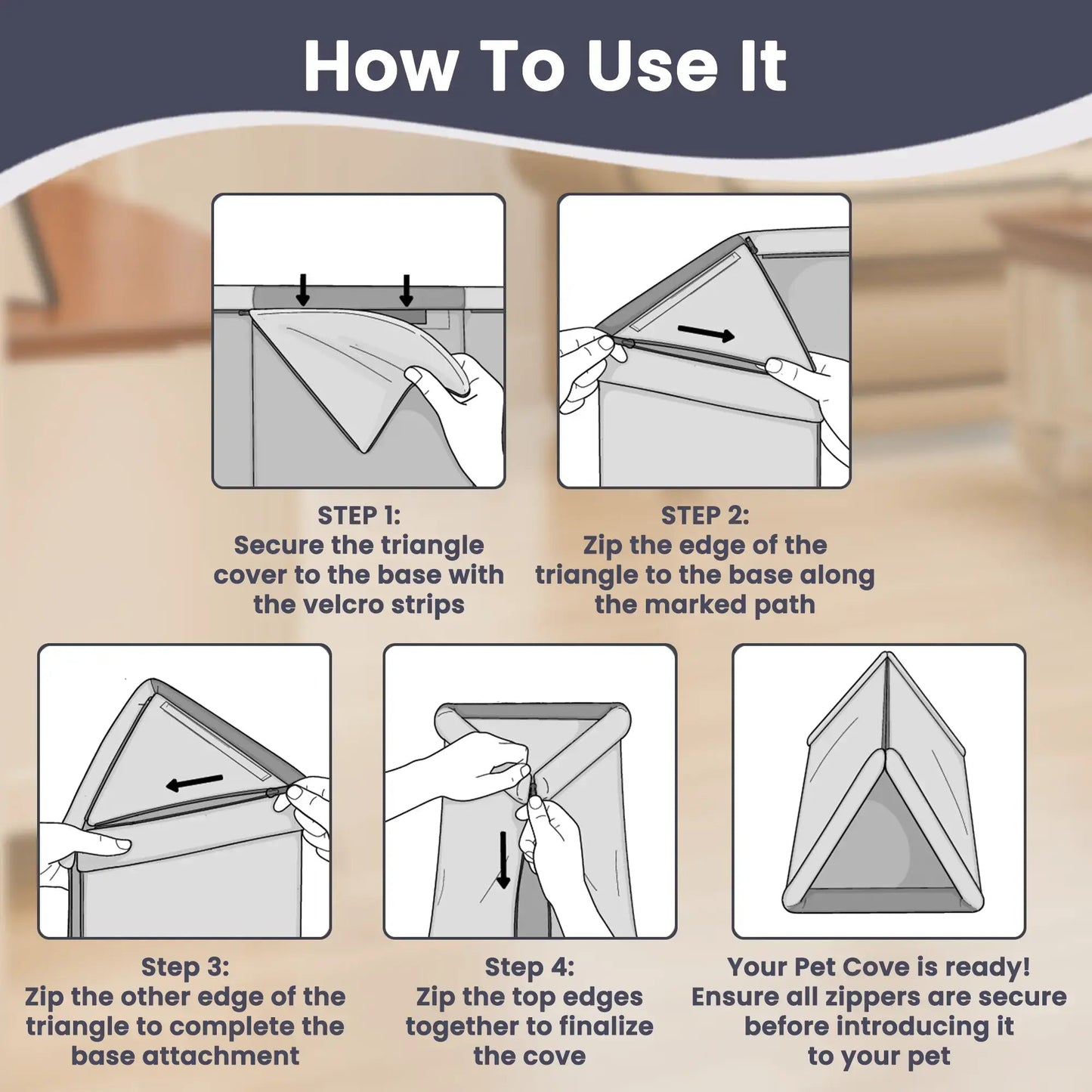 How To Use It

STEP 1:
Secure the triangle cover to the base with the velcro strips

STEP 2:
Zip the edge of the triangle to the base along the marked path

Step 3:
Zip the other edge of the triangle to complete the base attachment

Step 4:
Zip the top edges together to finalize the cove

Your Pet Cove is ready!
Ensure all zippers are secure before introducing it to your pet